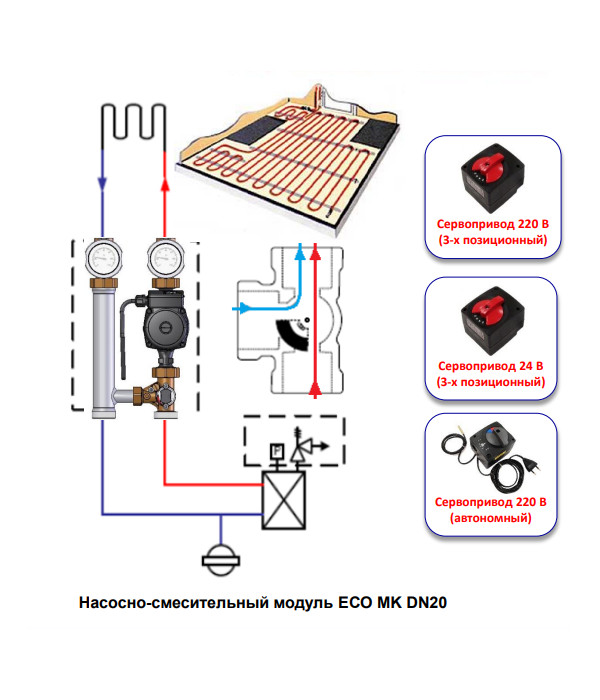 Сервопривод 220 В
(3-х позиционный)

Сервопривод 24 В
(3-х позиционный)

Сервопривод 220 В
(автономный)

Насосно-смесительный модуль ECO MK DN20