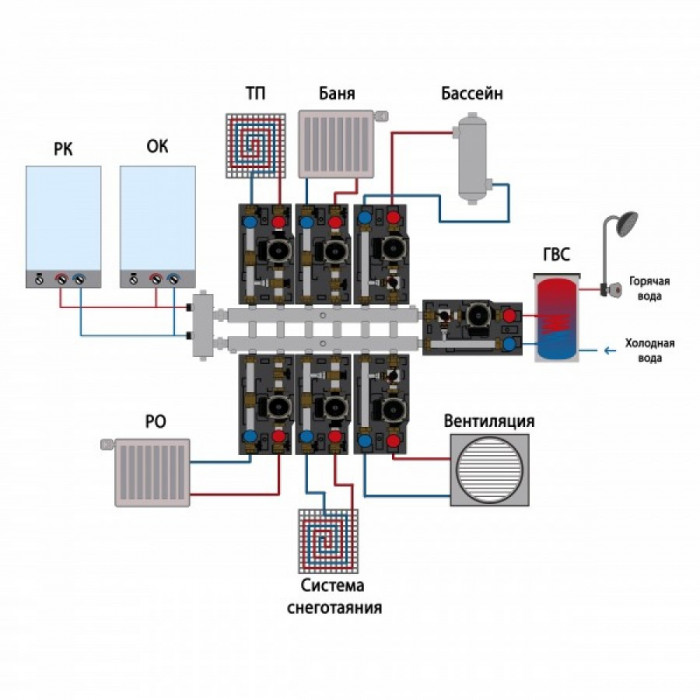 ТП

Баня

Бассейн

РК

ОК

ГВС

Горячая вода

Холодная вода

РО

Вентиляция

Система снеготаяния