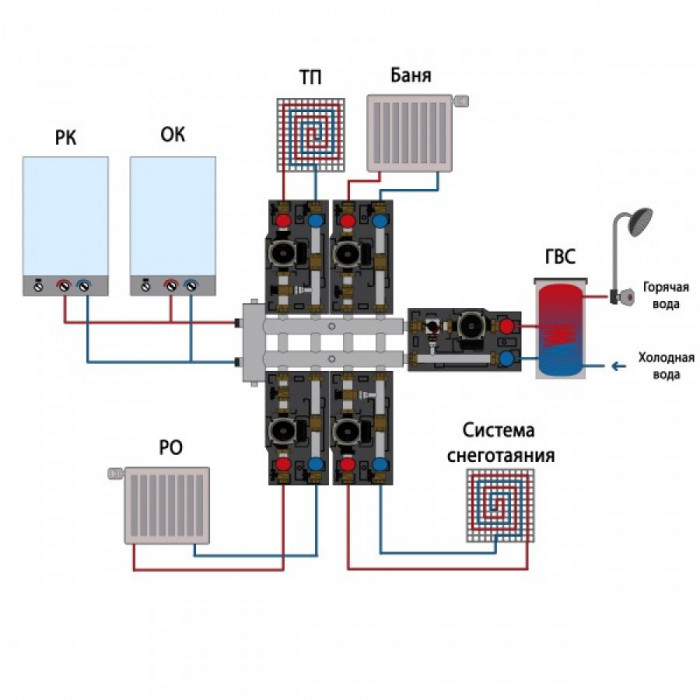 ТП
Баня
РК
ОК
ГВС
Горячая вода
Холодная вода
РО
Система снеготаяния