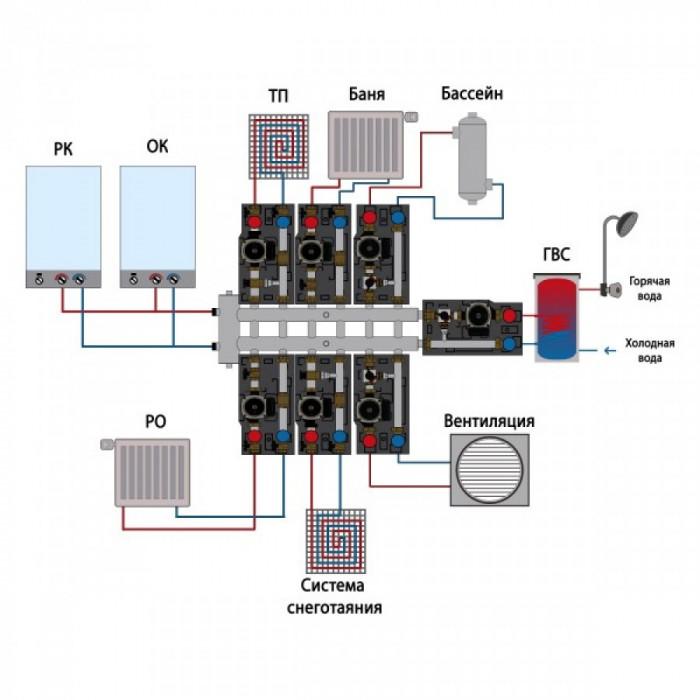 ТП
Баня
Бассейн
РК
ОК
ГВС
Горячая вода
Холодная вода
РО
Вентиляция
Система снеготаяния